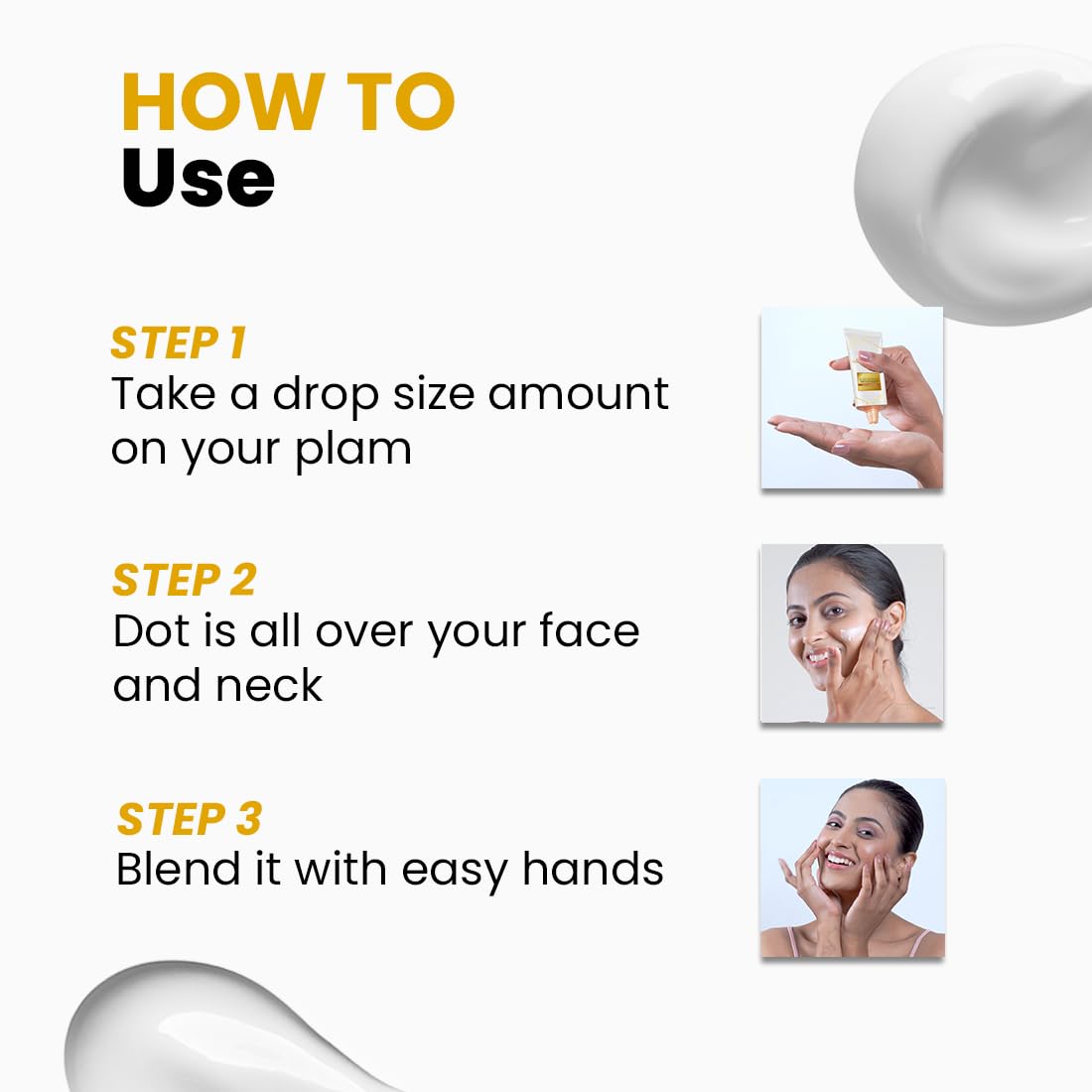 HOW TO
Use

STEP 1
Take a drop size amount on your plam

STEP 2
Dot is all over your face and neck

STEP 3
Blend it with easy hands