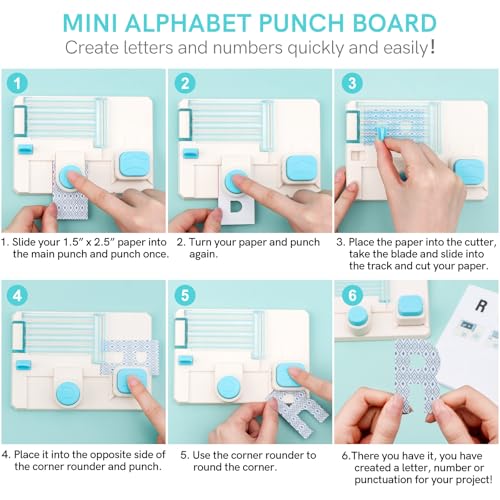 MINI ALPHABET PUNCH BOARD
Create letters and numbers quickly and easily!

1

2

3

1. Slide your 1.5" x 2.5" paper into the main punch and punch once.

2. Turn your paper and punch again.

3. Place the paper into the cutter, take the blade and slide into the track and cut your paper.

4

5

6

R

4. Place it into the opposite side of the corner rounder and punch.

5. Use the corner rounder to round the corner.

6.There you have it, you have created a letter, number or punctuation for your project!