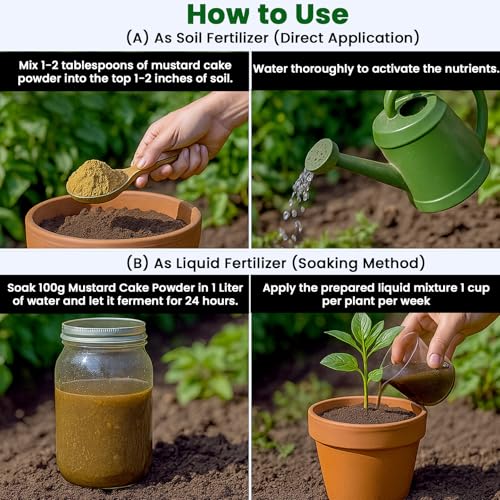 How to Use

(A) As Soil Fertilizer (Direct Application)

Mix 1-2 tablespoons of mustard cake powder into the top 1-2 inches of soil.

Water thoroughly to activate the nutrients.

(B) As Liquid Fertilizer (Soaking Method)

Soak 100g Mustard Cake Powder in 1 Liter of water and let it ferment for 24 hours.

Apply the prepared liquid mixture 1 cup per plant per week