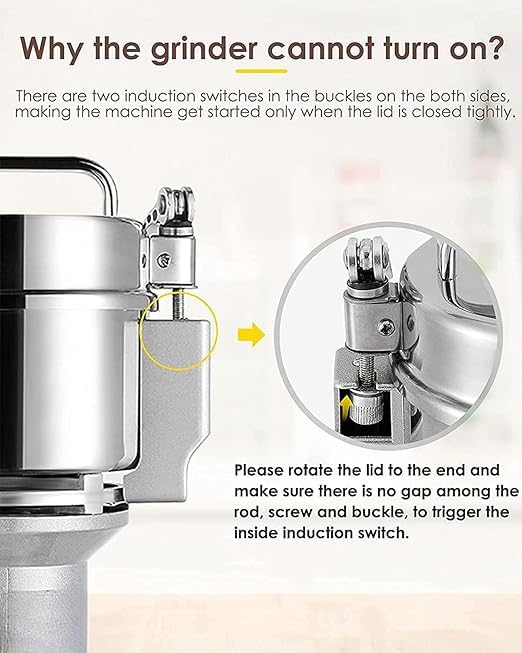 Why the grinder cannot turn on?

There are two induction switches in the buckles on the both sides, making the machine get started only when the lid is closed tightly.

Please rotate the lid to the end and make sure there is no gap among the rod, screw and buckle, to trigger the inside induction switch.