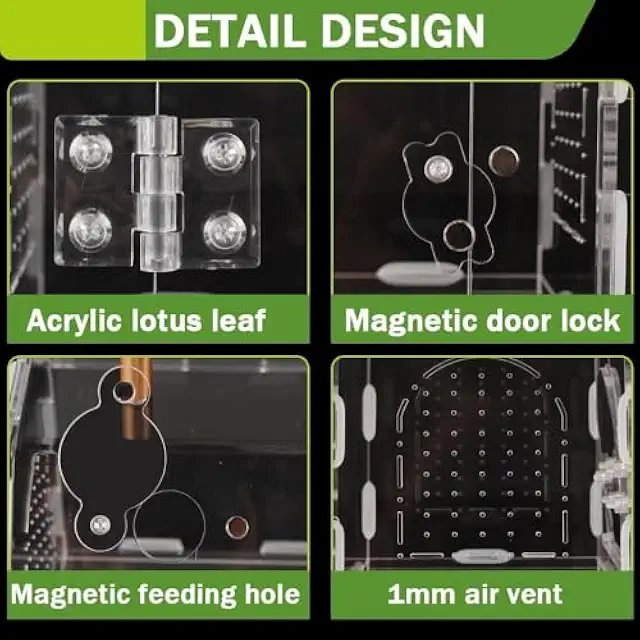 DETAIL DESIGN

Acrylic lotus leaf

Magnetic door lock

Magnetic feeding hole

1mm air vent