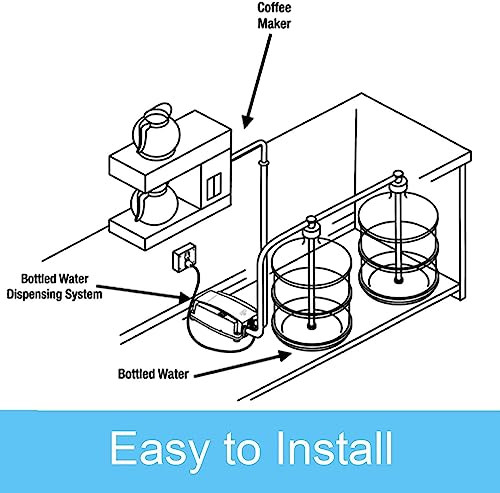 Coffee Maker

Bottled Water Dispensing System

Bottled Water

Easy to Install