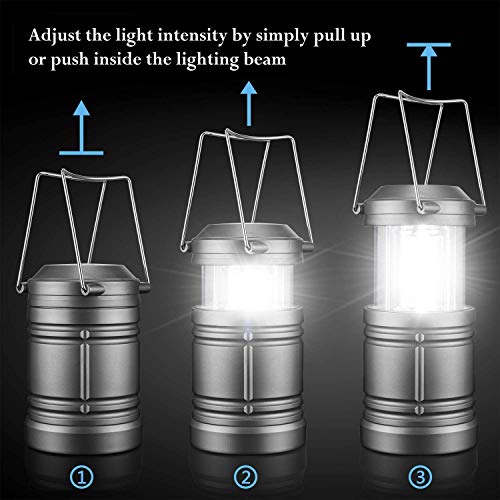 Adjust the light intensity by simply pull up or push inside the lighting beam

①

②

③