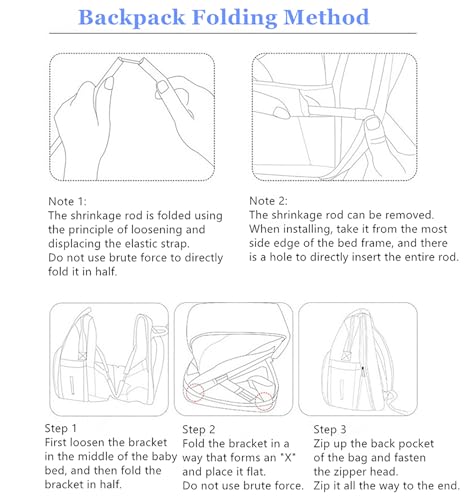 Backpack Folding Method

Note 1:
The shrinkage rod is folded using the principle of loosening and displacing the elastic strap.
Do not use brute force to directly fold it in half.

Note 2:
The shrinkage rod can be removed.
When installing, take it from the most side edge of the bed frame, and there is a hole to directly insert the entire rod.

Step 1
First loosen the bracket in the middle of the baby bed, and then fold the bracket in half.

Step 2
Fold the bracket in a way that forms an "X" and place it flat.
Do not use brute force.

Step 3
Zip up the back pocket of the bag and fasten the zipper head.
Zip it all the way to the end.