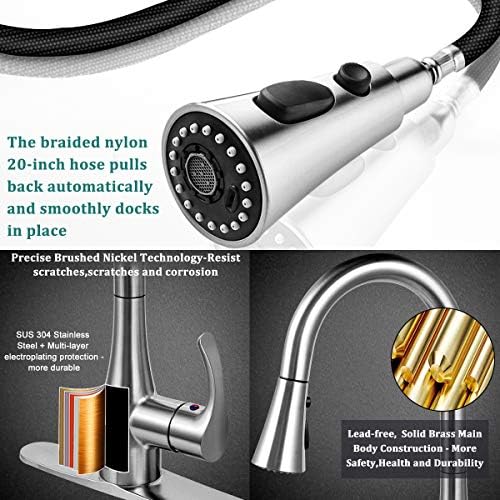 The braided nylon 20-inch hose pulls back automatically and smoothly docks in place

Precise Brushed Nickel Technology-Resist scratches,scratches and corrosion

SUS 304 Stainless Steel + Multi-layer electroplating protection - more durable

Lead-free, Solid Brass Main Body Construction - More Safety,Health and Durability