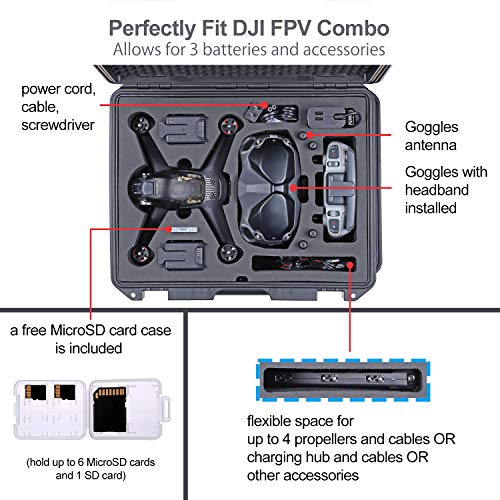 Perfectly Fit DJI FPV Combo
Allows for 3 batteries and accessories

power cord, cable, screwdriver

Goggles antenna

Goggles with headband installed

a free MicroSD card case is included

(hold up to 6 MicroSD cards and 1 SD card)

flexible space for
up to 4 propellers and cables OR
charging hub and cables OR
other accessories