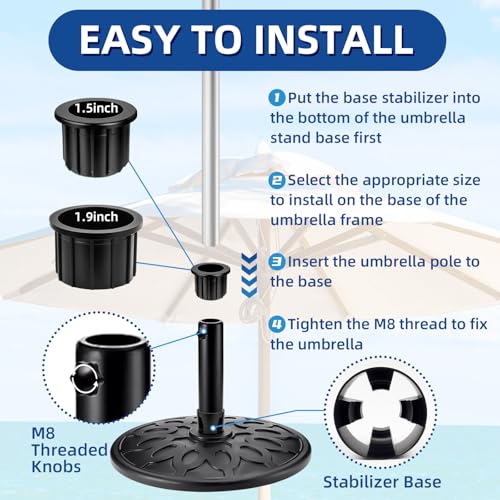 EASY TO INSTALL

1.5inch

1.9inch

1 Put the base stabilizer into the bottom of the umbrella stand base first

2 Select the appropriate size to install on the base of the umbrella frame

3 Insert the umbrella pole to the base

4 Tighten the M8 thread to fix the umbrella

M8 Threaded Knobs

Stabilizer Base