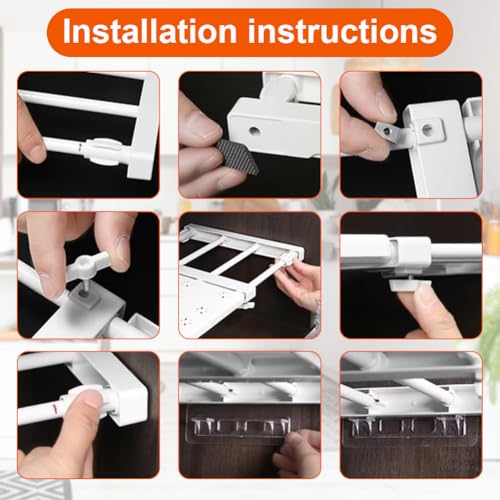 Installation instructions