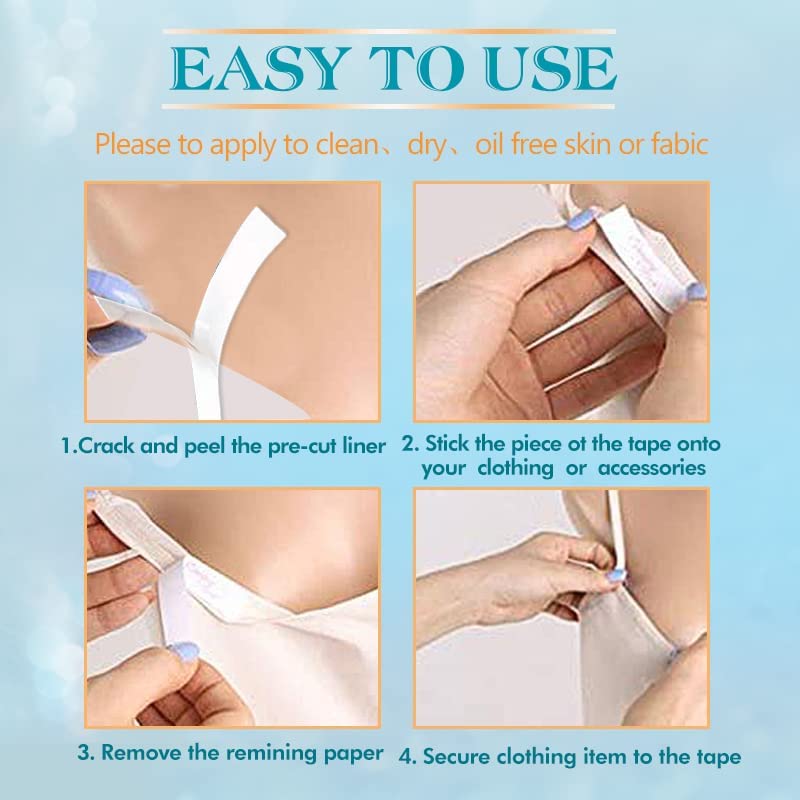 EASY TO USE

Please to apply to clean、dry、oil free skin or fabic

1.Crack and peel the pre-cut liner

2. Stick the piece ot the tape onto your clothing or accessories

3. Remove the remining paper

4. Secure clothing item to the tape