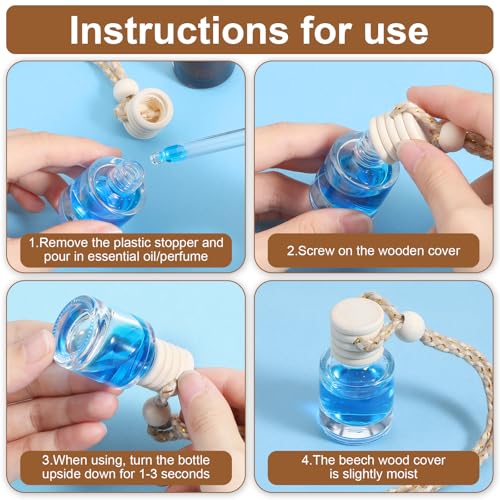 Instructions for use

1.Remove the plastic stopper and pour in essential oil/perfume

2.Screw on the wooden cover

3.When using, turn the bottle upside down for 1-3 seconds

4.The beech wood cover is slightly moist