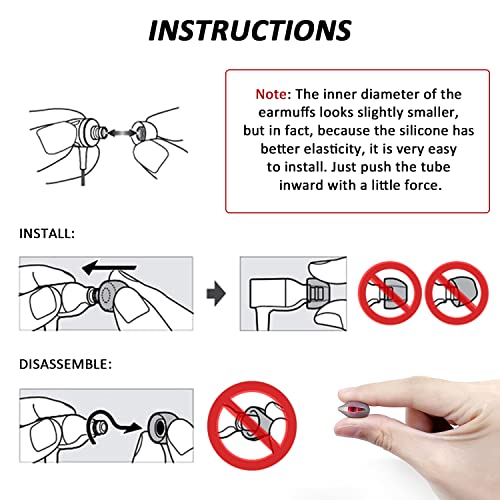 INSTRUCTIONS

Note: The inner diameter of the earmuffs looks slightly smaller, but in fact, because the silicone has better elasticity, it is very easy to install. Just push the tube inward with a little force.

INSTALL:

DISASSEMBLE: