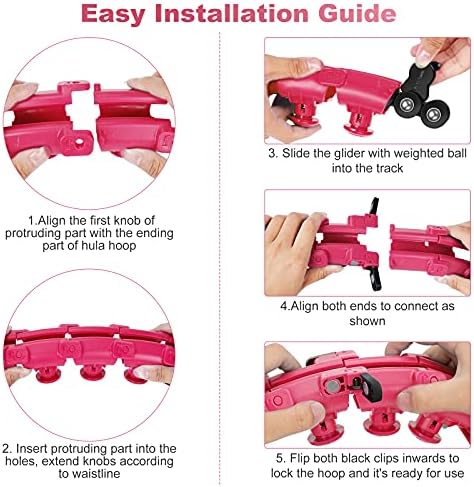 Easy Installation Guide

1.Align the first knob of protruding part with the ending part of hula hoop

2. Insert protruding part into the holes, extend knobs according to waistline

3. Slide the glider with weighted ball into the track

4.Align both ends to connect as shown

5. Flip both black clips inwards to lock the hoop and it's ready for use