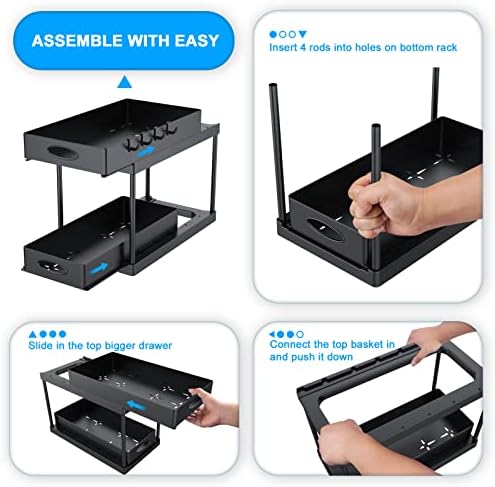 ASSEMBLE WITH EASY

Insert 4 rods into holes on bottom rack

Slide in the top bigger drawer

Connect the top basket in and push it down