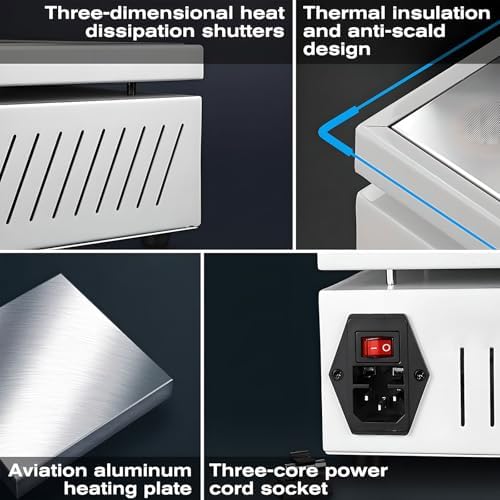 Three-dimensional heat dissipation shutters

Thermal insulation and anti-scald design

Aviation aluminum heating plate

Three-core power cord socket