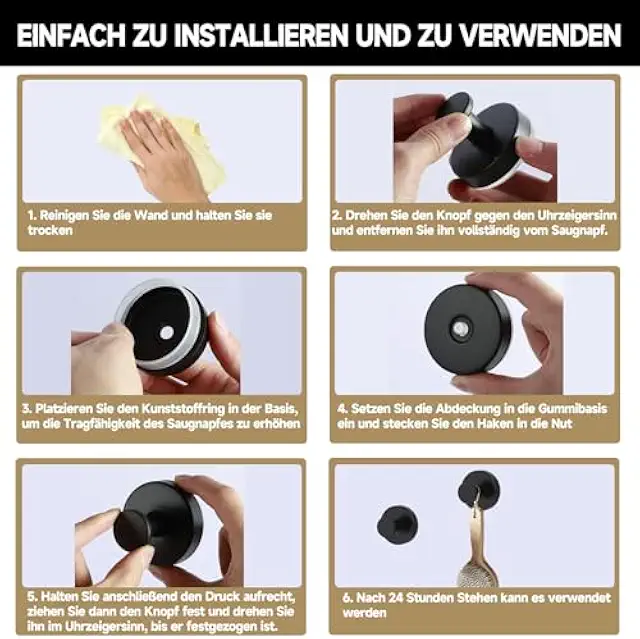 EINFACH ZU INSTALLIEREN UND ZU VERWENDEN

1. Reinigen Sie die Wand und halten Sie sie trocken

2. Drehen Sie den Knopf gegen den Uhrzeigersinn und entfernen Sie ihn vollständig vom Saugnapf.

3. Platzieren Sie den Kunststoffring in der Basis, um die Tragfähigkeit des Saugnapfes zu erhöhen

4. Setzen Sie die Abdeckung in die Gummibasis ein und stecken Sie den Haken in die Nut

5. Halten Sie anschließend den Druck aufrecht, ziehen Sie dann den Knopf fest und drehen Sie ihn im Uhrzeigersinn, bis er festgezogen ist.

6. Nach 24 Stunden Stehen kann es verwendet werden