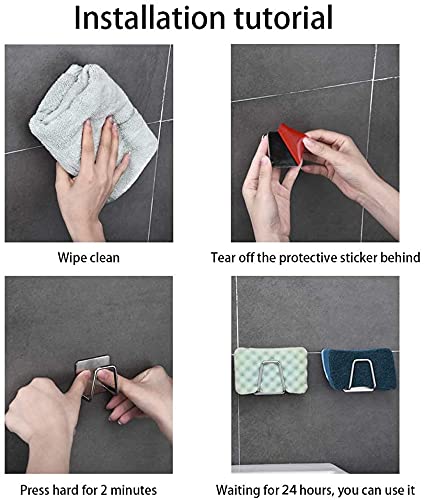 Installation tutorial

Wipe clean

Tear off the protective sticker behind

Press hard for 2 minutes

Waiting for 24 hours, you can use it