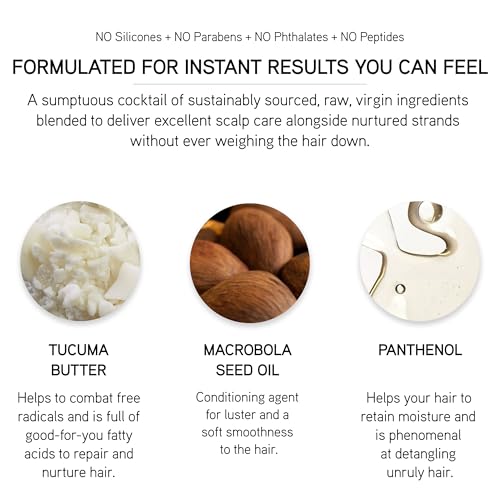 NO Silicones + NO Parabens + NO Phthalates + NO Peptides

FORMULATED FOR INSTANT RESULTS YOU CAN FEEL

A sumptuous cocktail of sustainably sourced, raw, virgin ingredients blended to deliver excellent scalp care alongside nurtured strands without ever weighing the hair down.

TUCUMA BUTTER

Helps to combat free radicals and is full of good-for-you fatty acids to repair and nurture hair.

MACROBOLA SEED OIL

Conditioning agent for luster and a soft smoothness to the hair.

PANTHENOL

Helps your hair to retain moisture and is phenomenal at detangling unruly hair.