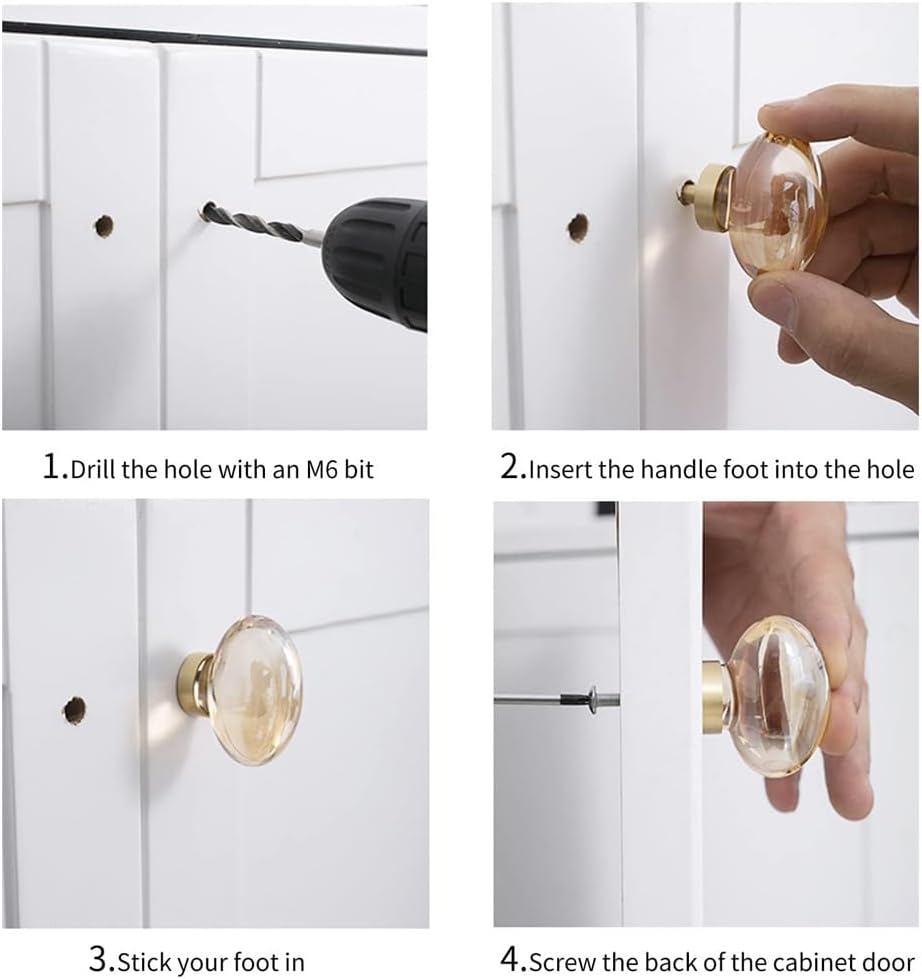 1.Drill the hole with an M6 bit

2.Insert the handle foot into the hole

3.Stick your foot in

4.Screw the back of the cabinet door