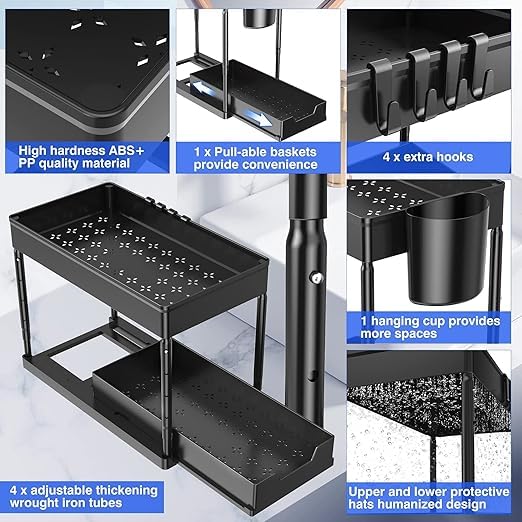 High hardness ABS+ PP quality material

1 x Pull-able baskets provide convenience

4 x extra hooks

1 hanging cup provides more spaces

4 x adjustable thickening wrought iron tubes

Upper and lower protective hats humanized design