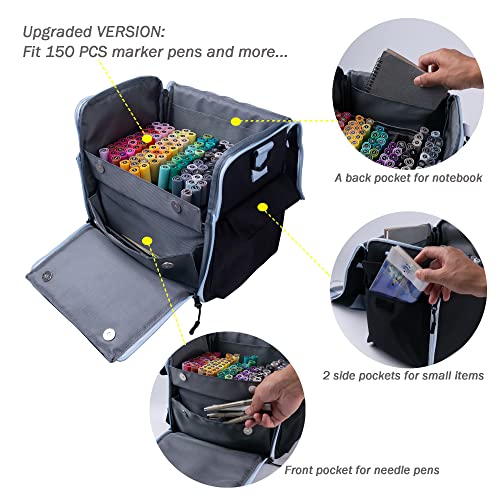 Upgraded VERSION:
Fit 150 PCS marker pens and more...

A back pocket for notebook

2 side pockets for small items

Front pocket for needle pens