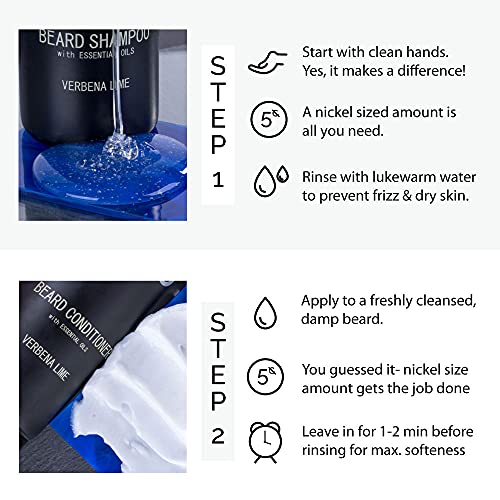 BEARD SHAMPOO
with ESSENTIAL OILS
VERBENA LIME

STEP 1

Start with clean hands. Yes, it makes a difference!

5¢

A nickel sized amount is all you need.

Rinse with lukewarm water to prevent frizz & dry skin.

BEARD CONDITIONER
with ESSENTIAL OILS
VERBENA LIME

STEP 2

Apply to a freshly cleansed, damp beard.

5¢

You guessed it- nickel size amount gets the job done

Leave in for 1-2 min before rinsing for max. softeness