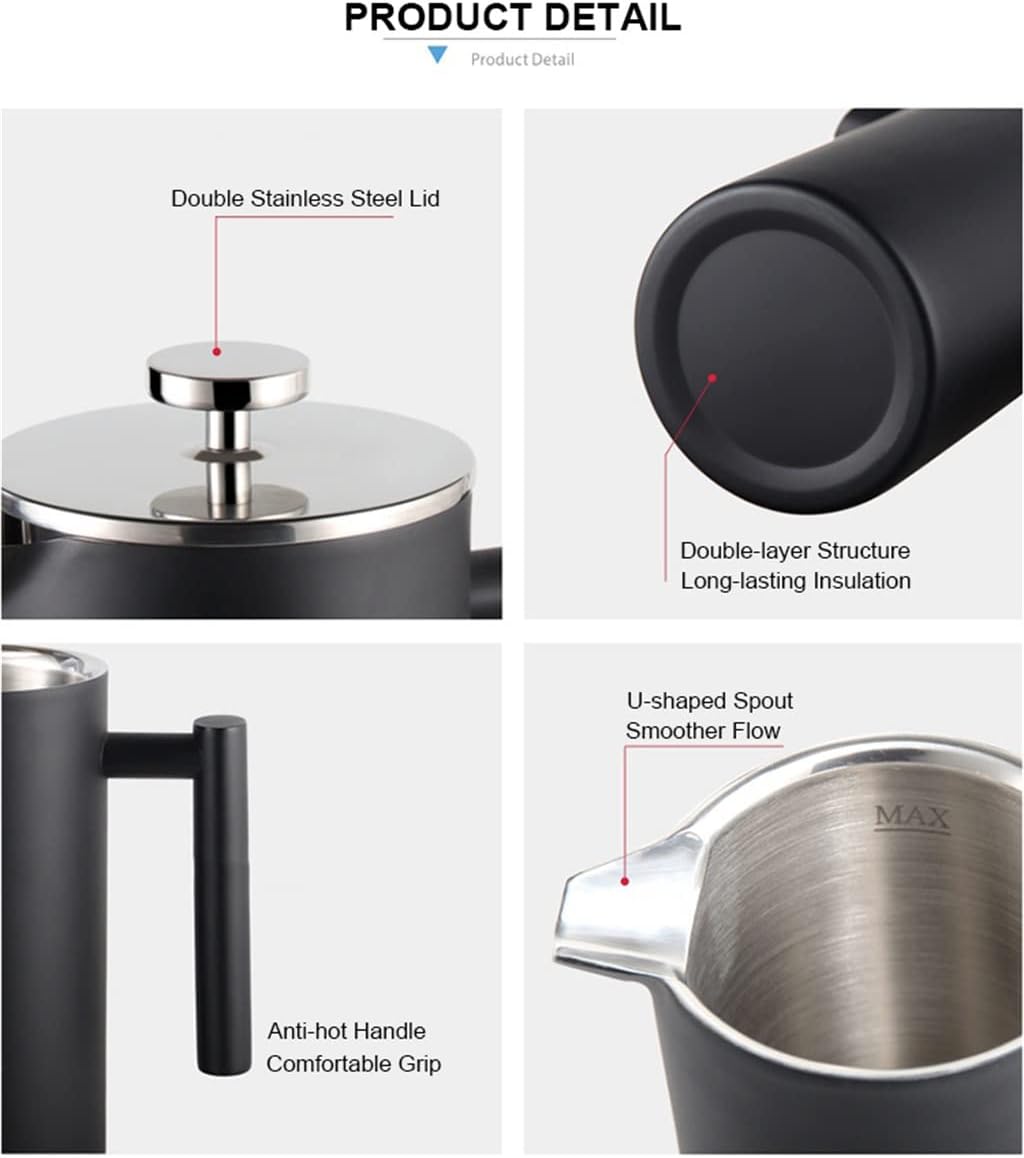 PRODUCT DETAIL

Product Detail

Double Stainless Steel Lid

Double-layer Structure
Long-lasting Insulation

Anti-hot Handle
Comfortable Grip

U-shaped Spout
Smoother Flow

MAX