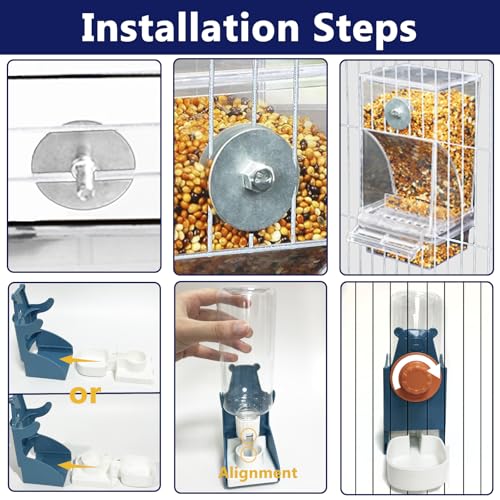 Installation Steps

or

Alignment