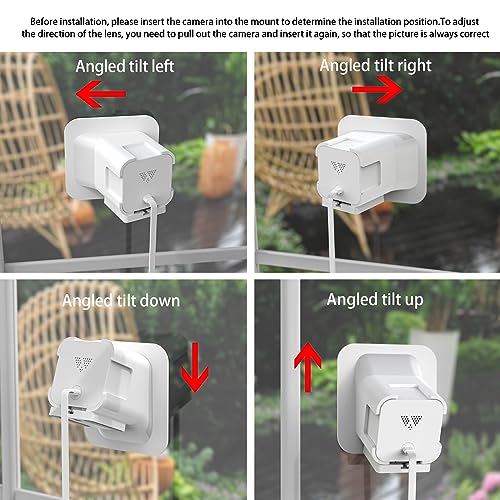 Before installation, please insert the camera into the mount to determine the installation position.To adjust the direction of the lens, you need to pull out the camera and insert it again, so that the picture is always correct

Angled tilt left

Angled tilt right

Angled tilt down

Angled tilt up