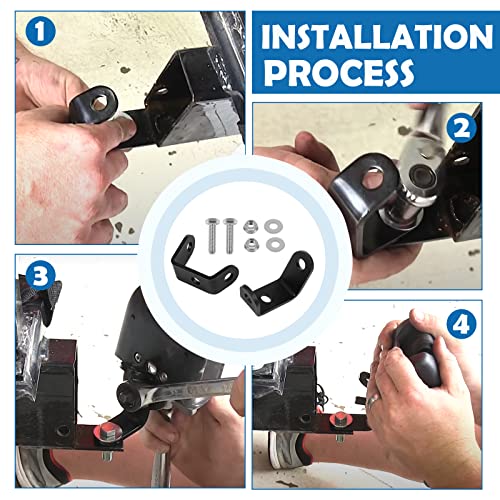 1

INSTALLATION PROCESS

2

3

4