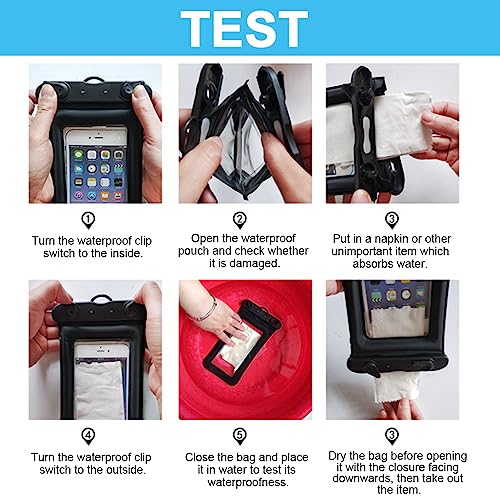 TEST

1
Turn the waterproof clip switch to the inside.

2
Open the waterproof pouch and check whether it is damaged.

3
Put in a napkin or other unimportant item which absorbs water.

4
Turn the waterproof clip switch to the outside.

5
Close the bag and place it in water to test its waterproofness.

3
Dry the bag before opening it with the closure facing downwards, then take out the item.