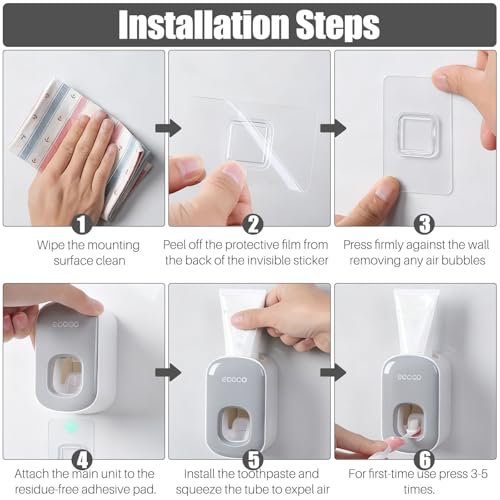 Installation Steps

1
Wipe the mounting surface clean

2
Peel off the protective film from the back of the invisible sticker

3
Press firmly against the wall removing any air bubbles

ECOCO
4
Attach the main unit to the residue-free adhesive pad.

ECOCO
5
Install the toothpaste and squeeze the tube to expel air

ECOCO
6
For first-time use press 3-5 times.