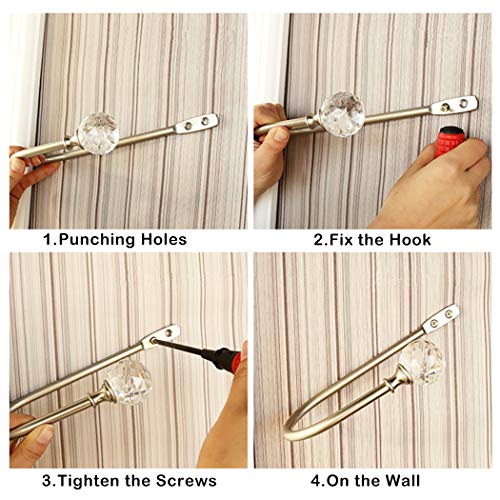 1.Punching Holes

2.Fix the Hook

3.Tighten the Screws

4.On the Wall