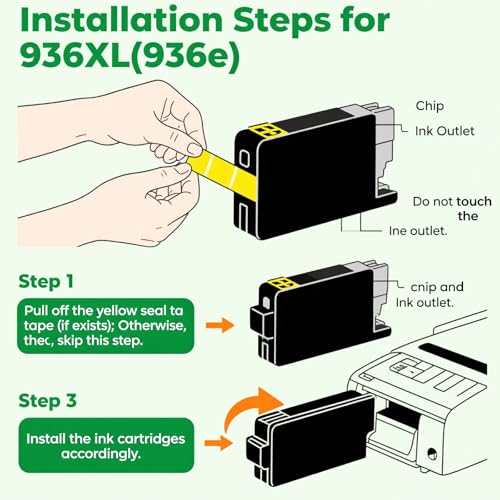 Installation Steps for 936XL(936e)

Chip

Ink Outlet

Do not touch the

Ine outlet.

Step 1

Pull off the yellow seal ta tape (if exists); Otherwise, thec, skip this step.

cnip and Ink outlet.

Step 3

Install the ink cartridges accordingly.