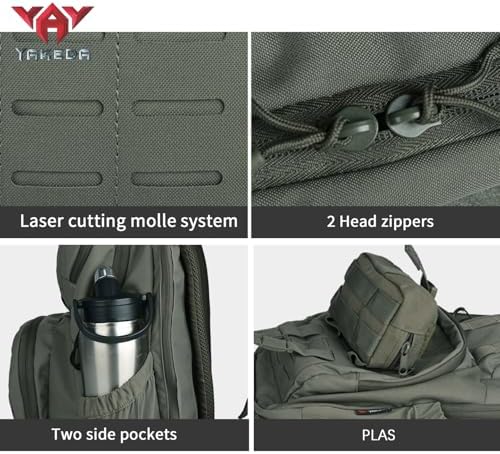 YAY
YAKEDA

Laser cutting molle system

2 Head zippers

Two side pockets

PLAS