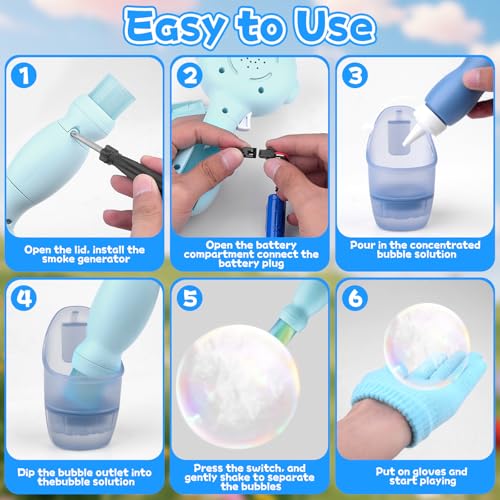 Easy to Use

1
Open the lid, install the smoke generator

2
Open the battery compartment connect the battery plug

3
Pour in the concentrated bubble solution

4
Dip the bubble outlet into thebubble solution

5
Press the switch, and gently shake to separate the bubbles

6
Put on gloves and start playing