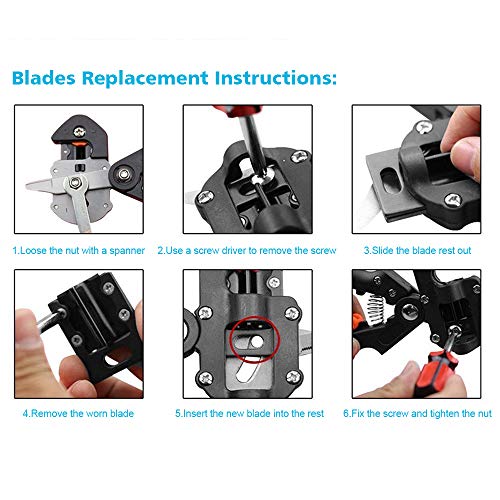 Blades Replacement Instructions:

1.Loose the nut with a spanner

2.Use a screw driver to remove the screw

3.Slide the blade rest out

4.Remove the worn blade

5.Insert the new blade into the rest

6.Fix the screw and tighten the nut