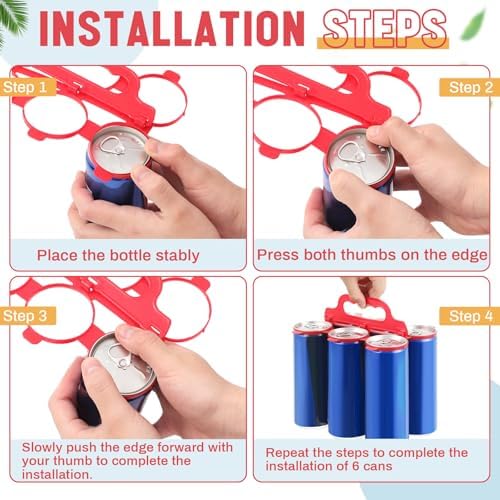 INSTALLATION STEPS

Step 1

Place the bottle stably

Step 2

Press both thumbs on the edge

Step 3

Slowly push the edge forward with your thumb to complete the installation.

Step 4

Repeat the steps to complete the installation of 6 cans