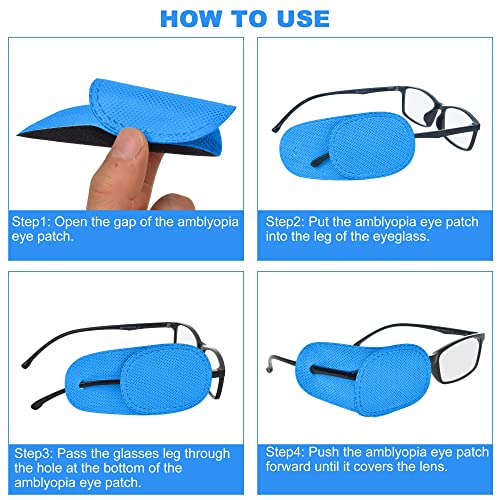 HOW TO USE

Step1: Open the gap of the amblyopia eye patch.

Step2: Put the amblyopia eye patch into the leg of the eyeglass.

Step3: Pass the glasses leg through the hole at the bottom of the amblyopia eye patch.

Step4: Push the amblyopia eye patch forward until it covers the lens.