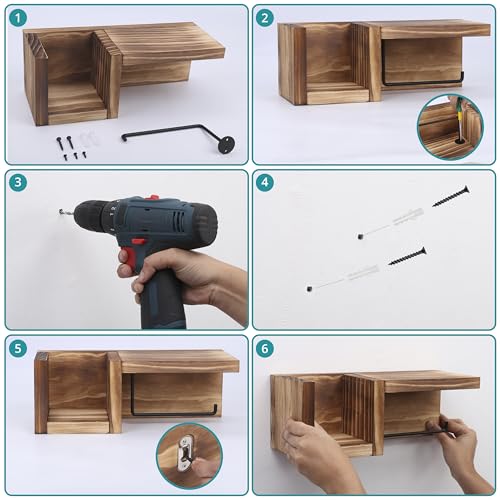 1
2
3
4
5
6