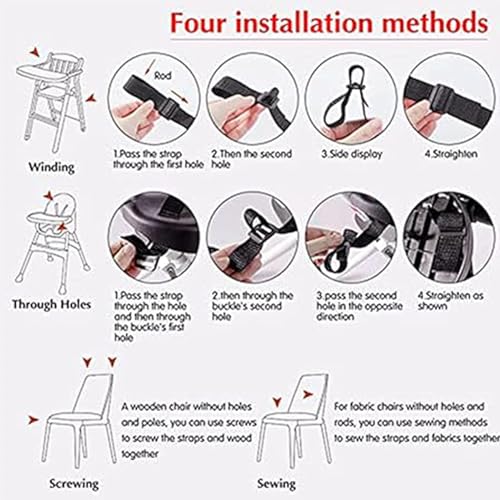 Four installation methods

Rod

Winding

1.Pass the strap through the first hole

2.Then the second hole

3.Side display

4.Straighten

Through Holes

1.Pass the strap through the hole and then through the buckle's first hole

2.then through the buckle's second hole

3.pass the second hole in the opposite direction

4.Straighten as shown

A wooden chair without holes and poles, you can use screws to screw the straps and wood together

Screwing

For fabric chairs without holes and rods, you can use sewing methods to sew the straps and fabrics together

Sewing