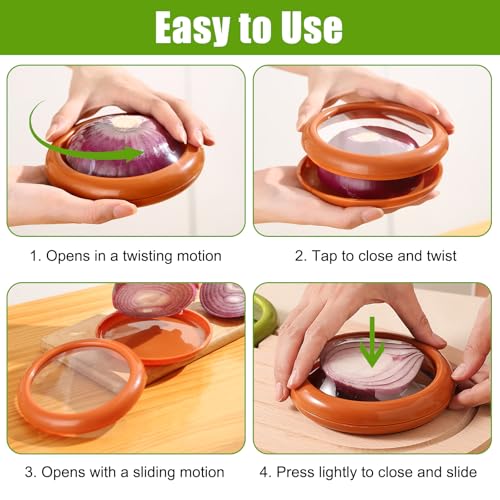 Easy to Use

1. Opens in a twisting motion

2. Tap to close and twist

3. Opens with a sliding motion

4. Press lightly to close and slide