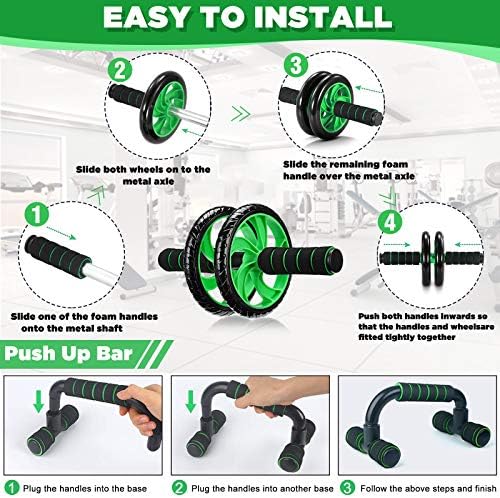 EASY TO INSTALL

2

Slide both wheels on to the metal axle

3

Slide the remaining foam handle over the metal axle

1

Slide one of the foam handles onto the metal shaft

4

Push both handles inwards so that the handles and wheelsare fitted tightly together

Push Up Bar

1 Plug the handles into the base

2 Plug the handles into another base

3 Follow the above steps and finish