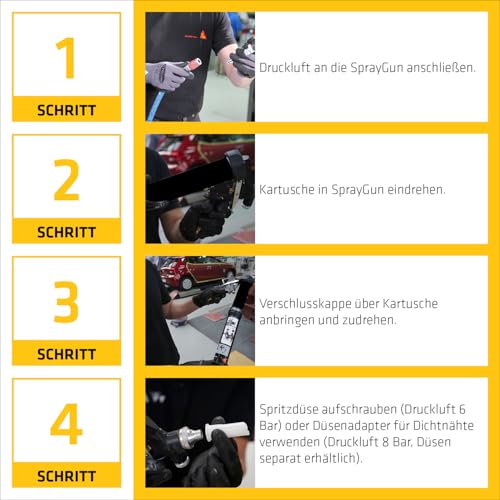 1
SCHRITT

Druckluft an die SprayGun anschließen.

2
SCHRITT

Kartusche in SprayGun eindrehen.

3
SCHRITT

Verschlusskappe über Kartusche anbringen und zudrehen.

4
SCHRITT

Spritzdüse aufschrauben (Druckluft 6 Bar) oder Düsenadapter für Dichtnähte verwenden (Druckluft 8 Bar, Düsen separat erhältlich).