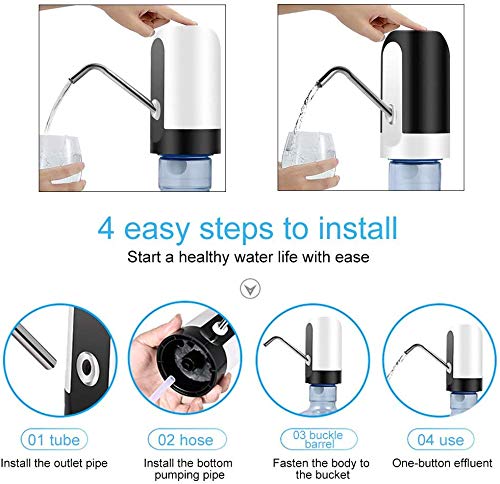 4 easy steps to install

Start a healthy water life with ease

01 tube

Install the outlet pipe

02 hose

Install the bottom pumping pipe

03 buckle barrel

Fasten the body to the bucket

04 use

One-button effluent