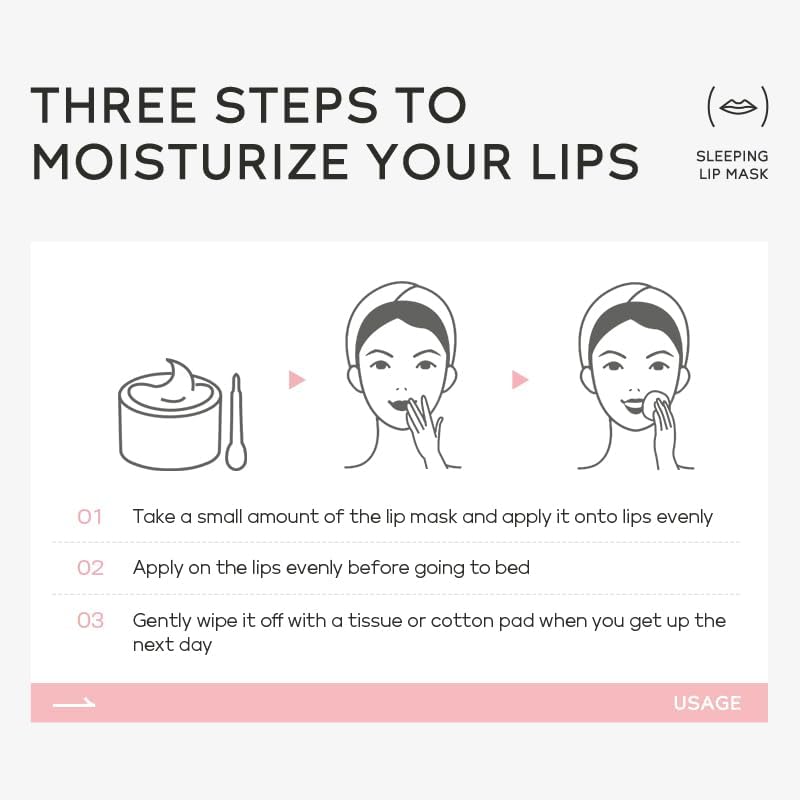 THREE STEPS TO MOISTURIZE YOUR LIPS

SLEEPING LIP MASK

01 Take a small amount of the lip mask and apply it onto lips evenly

02 Apply on the lips evenly before going to bed

03 Gently wipe it off with a tissue or cotton pad when you get up the next day

USAGE