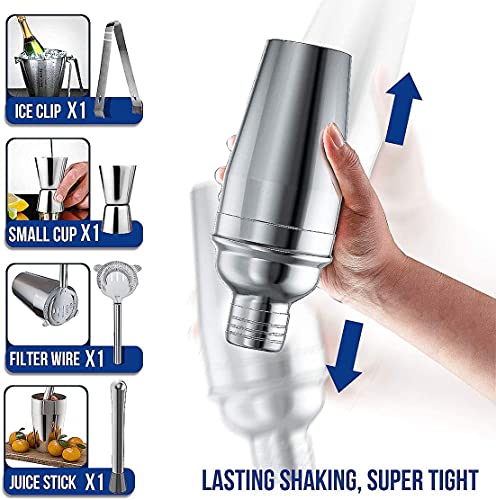 ICE CLIP X1

SMALL CUP X1

FILTER WIRE X1

JUICE STICK X1

LASTING SHAKING, SUPER TIGHT