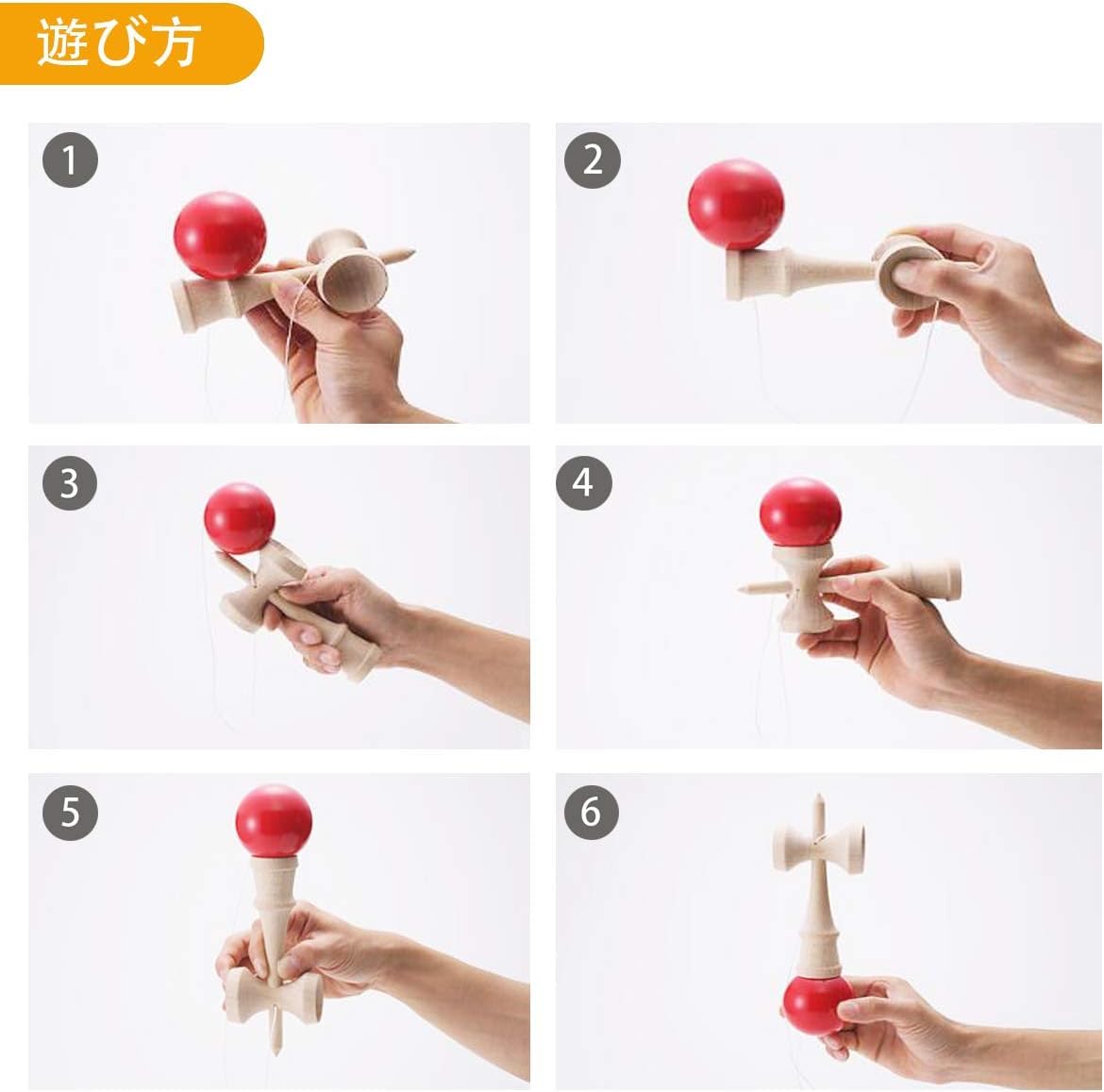 遊び方

1

2

3

4

5

6