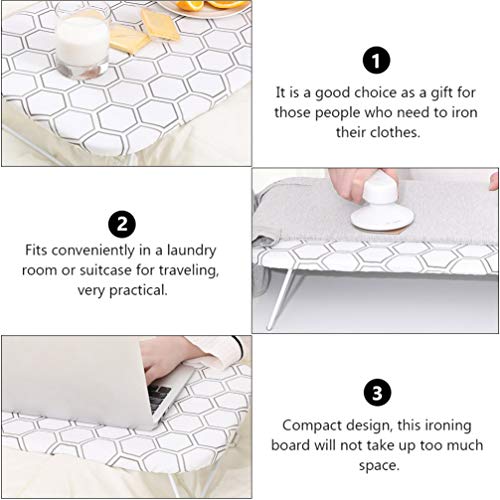 1

It is a good choice as a gift for those people who need to iron their clothes.

2

Fits conveniently in a laundry room or suitcase for traveling, very practical.

3

Compact design, this ironing board will not take up too much space.