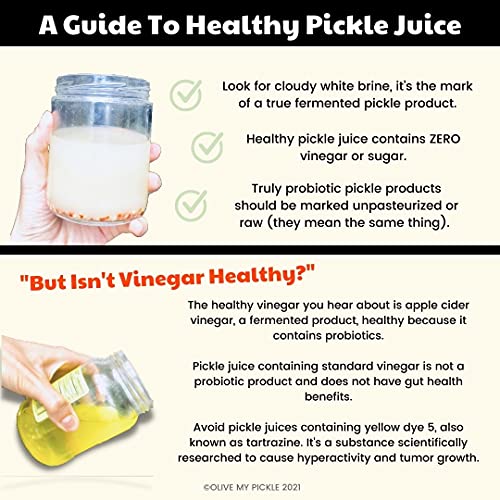 A Guide To Healthy Pickle Juice

Look for cloudy white brine, it's the mark of a true fermented pickle product.

Healthy pickle juice contains ZERO vinegar or sugar.

Truly probiotic pickle products should be marked unpasteurized or raw (they mean the same thing).

"But Isn't Vinegar Healthy?"

The healthy vinegar you hear about is apple cider vinegar, a fermented product, healthy because it contains probiotics.

Pickle juice containing standard vinegar is not a probiotic product and does not have gut health benefits.

Avoid pickle juices containing yellow dye 5, also known as tartrazine. It's a substance scientifically researched to cause hyperactivity and tumor growth.

©OLIVE MY PICKLE 2021