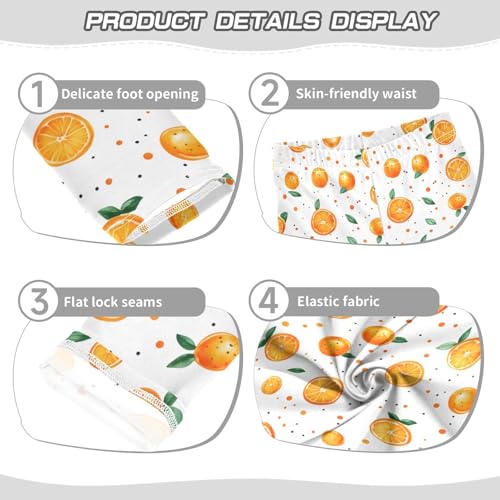 PRODUCT DETAILS DISPLAY

1 Delicate foot opening

2 Skin-friendly waist

3 Flat lock seams

4 Elastic fabric